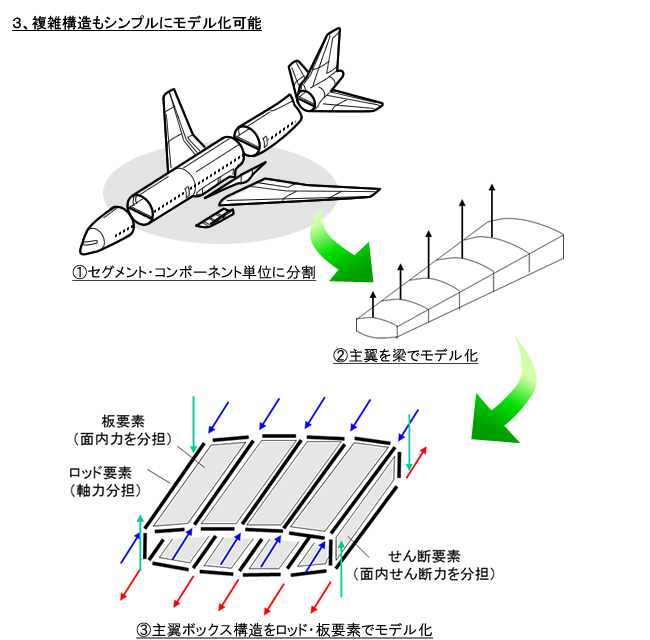 3、複雑構造もシンプルにモデル化可能

①セグメント・コンポーネント単位に分割

②主翼を梁でモデル化

板要素
（面内力を分担）

ロッド要素
（軸力分担）

せん断要素
（面内せん断力を分担）

③主翼ボックス構造をロッド・板要素でモデル化